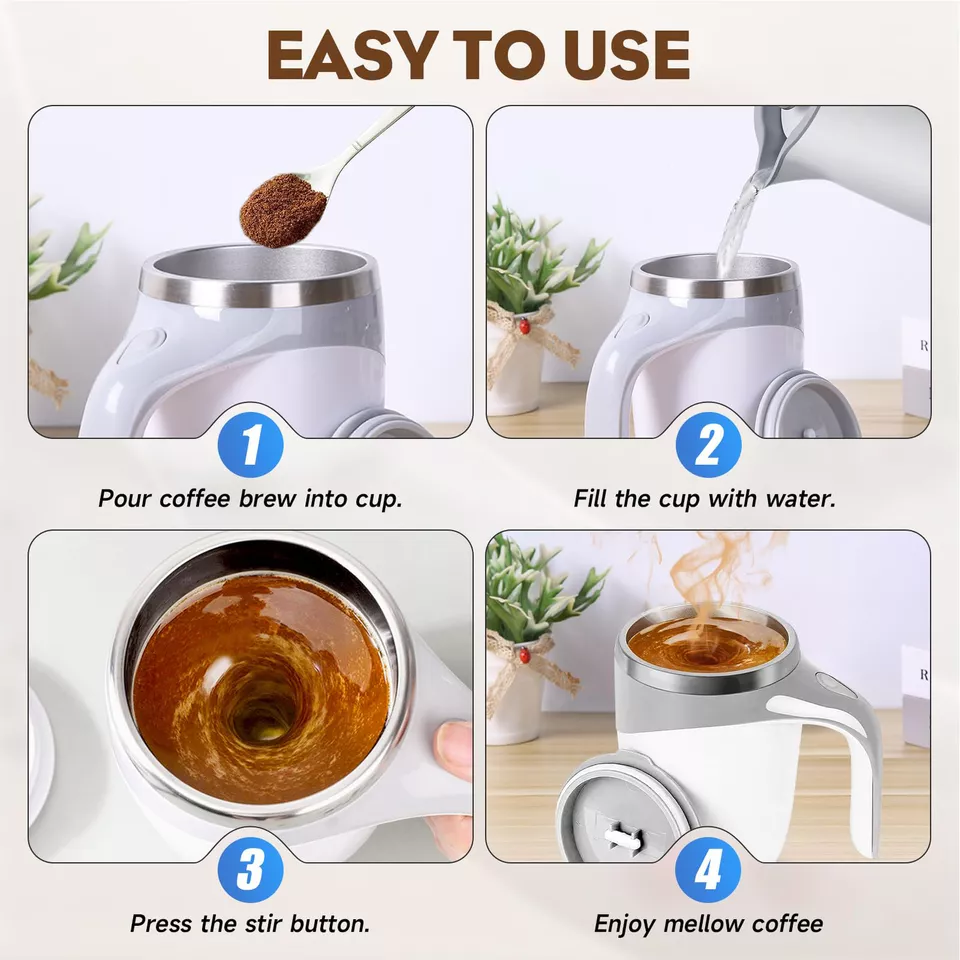 EASY TO USE

1

Pour coffee brew into cup.

2

Fill the cup with water.

3

Press the stir button.

4

Enjoy mellow coffee