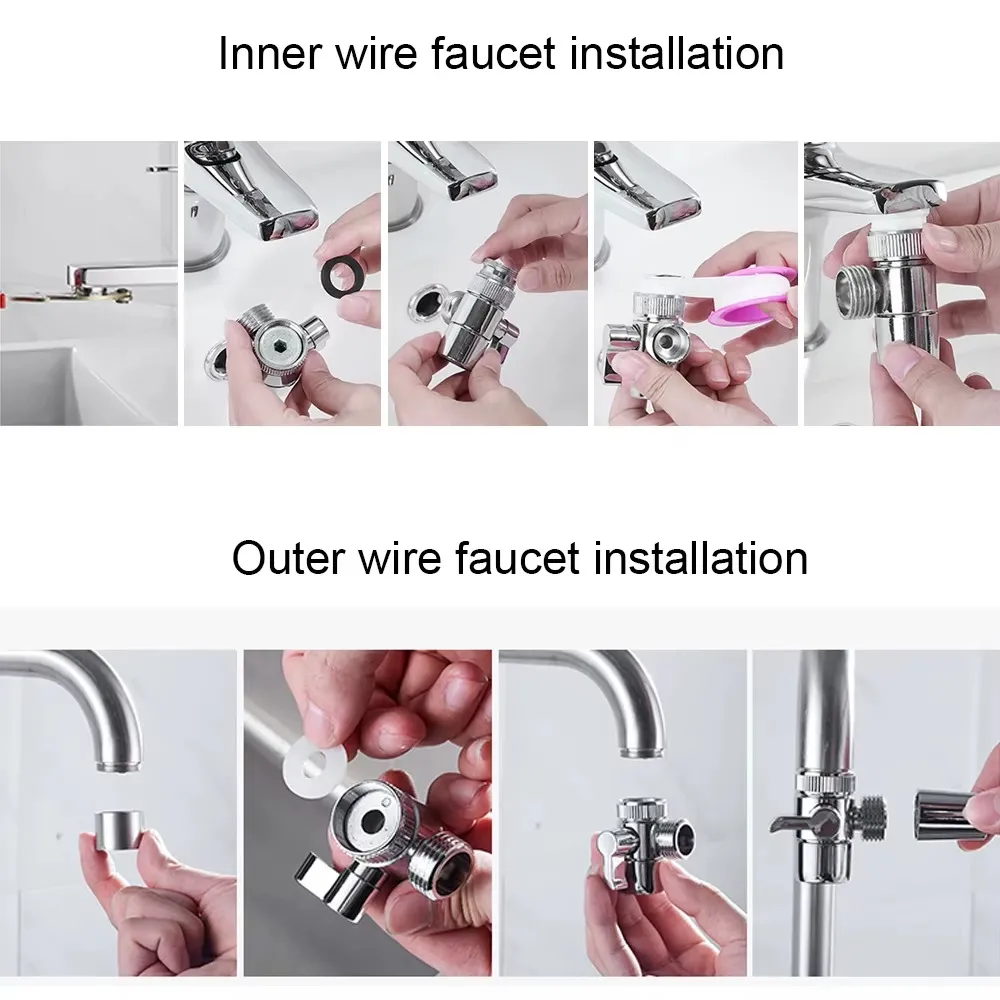 Inner wire faucet installation

Outer wire faucet installation