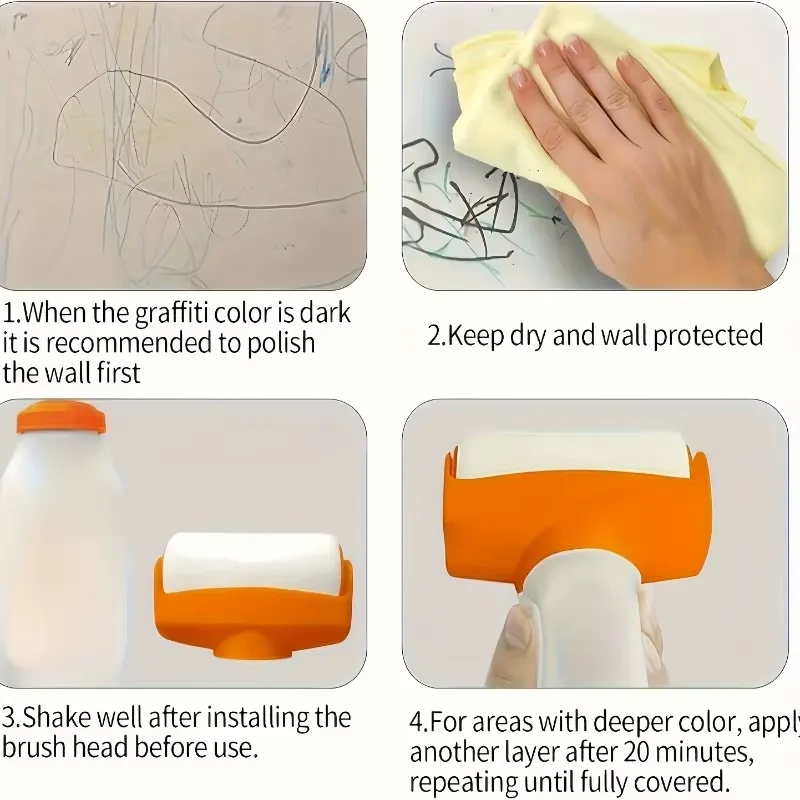 1.When the graffiti color is dark it is recommended to polish the wall first

2.Keep dry and wall protected

3.Shake well after installing the brush head before use.

4.For areas with deeper color, apply another layer after 20 minutes, repeating until fully covered.