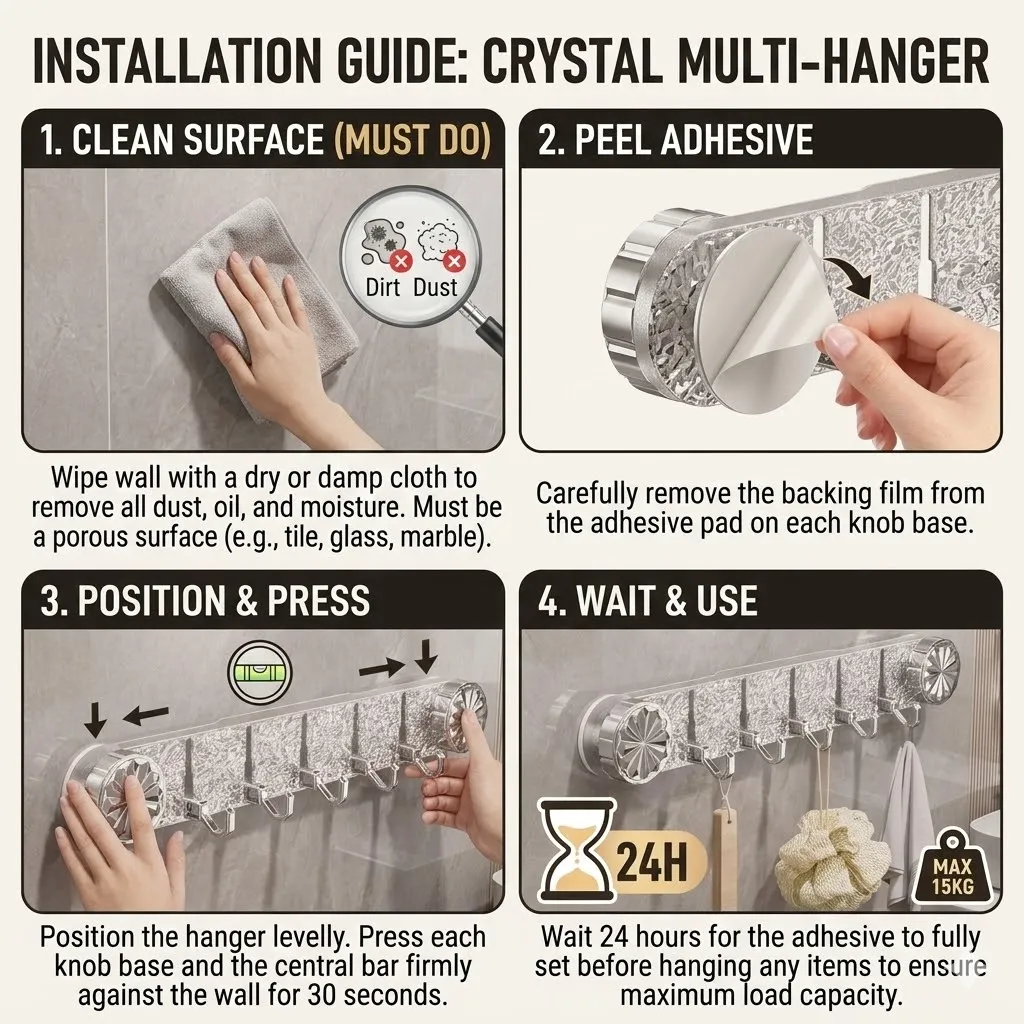 INSTALLATION GUIDE: CRYSTAL MULTI-HANGER

1. CLEAN SURFACE (MUST DO)

Dirt Dust

Wipe wall with a dry or damp cloth to remove all dust, oil, and moisture. Must be a porous surface (e.g., tile, glass, marble).

2. PEEL ADHESIVE

Carefully remove the backing film from the adhesive pad on each knob base.

3. POSITION & PRESS

Position the hanger levelly. Press each knob base and the central bar firmly against the wall for 30 seconds.

4. WAIT & USE

24H

MAX 15KG

Wait 24 hours for the adhesive to fully set before hanging any items to ensure maximum load capacity.